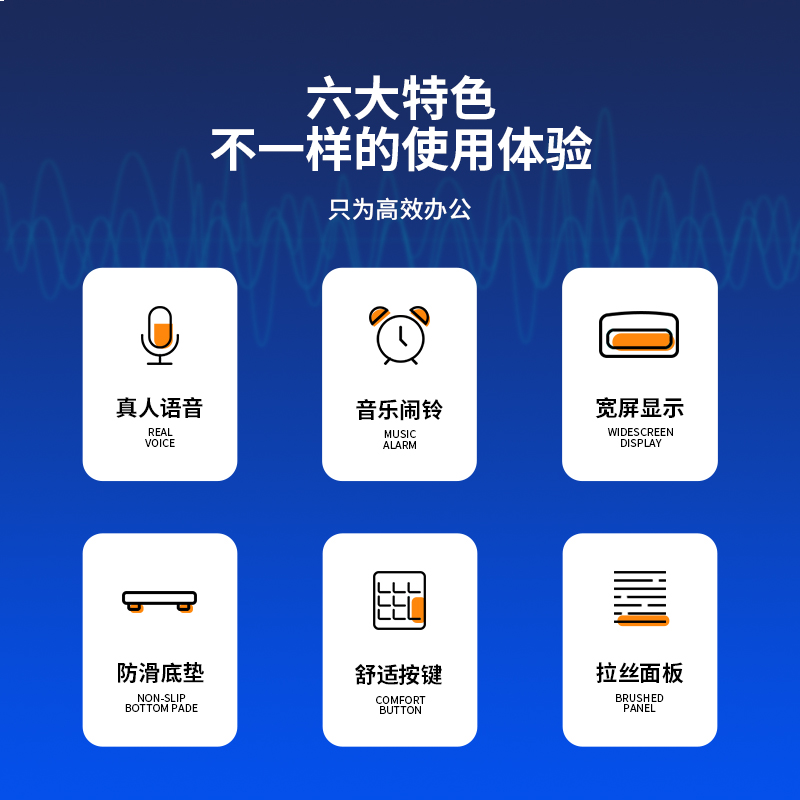 六大特色
不一样的使用体验

只为高效办公

真人语音
REAL VOICE

音乐闹铃
MUSIC ALARM

宽屏显示
WIDESCREEN DISPLAY

防滑底垫
NON-SLIP BOTTOM PADE

舒适按键
COMFORT BUTTON

拉丝面板
BRUSHED PANEL